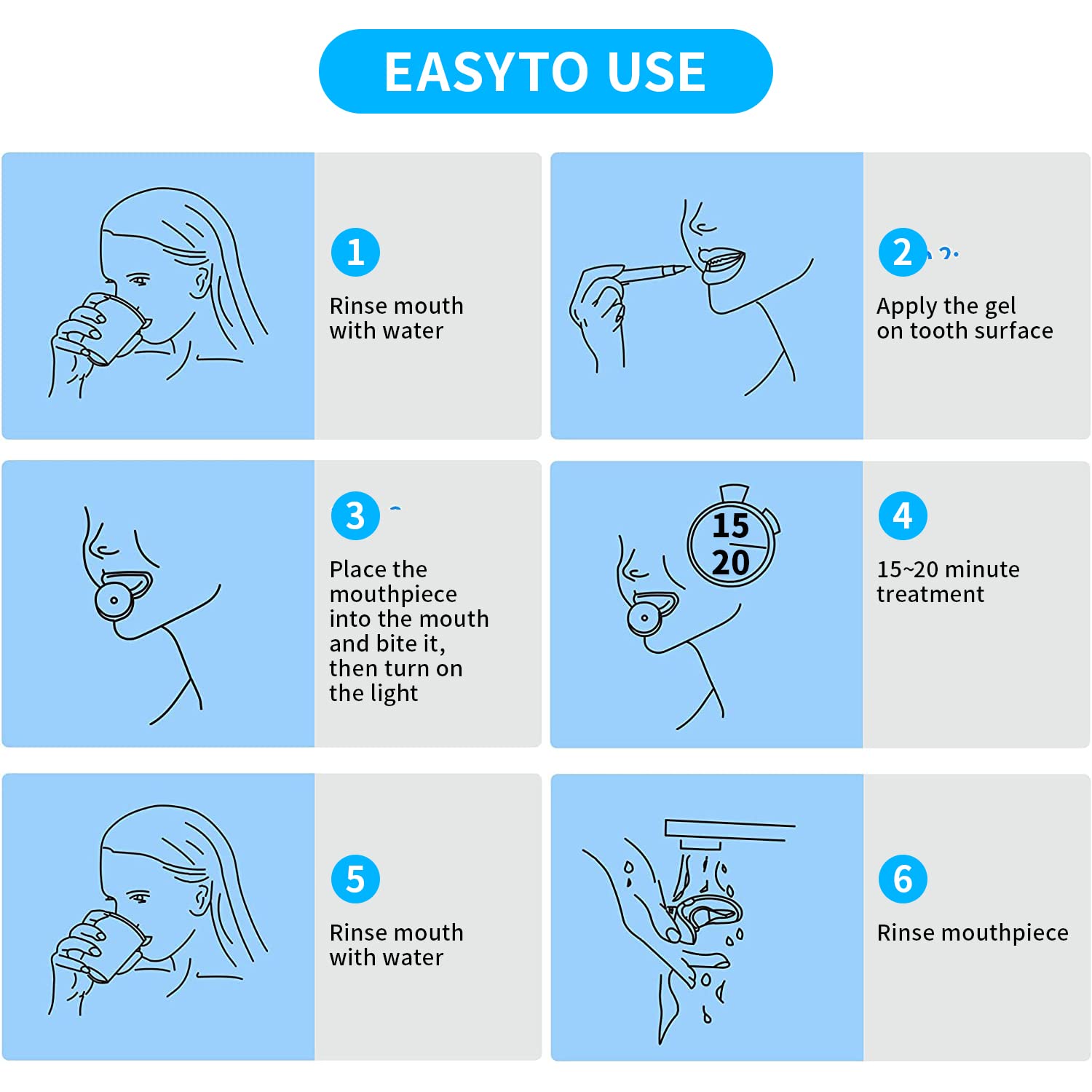 EASYTO USE

1
Rinse mouth with water

2
Apply the gel on tooth surface

3
Place the mouthpiece into the mouth and bite it, then turn on the light

15
20

4
15~20 minute treatment

5
Rinse mouth with water

6
Rinse mouthpiece